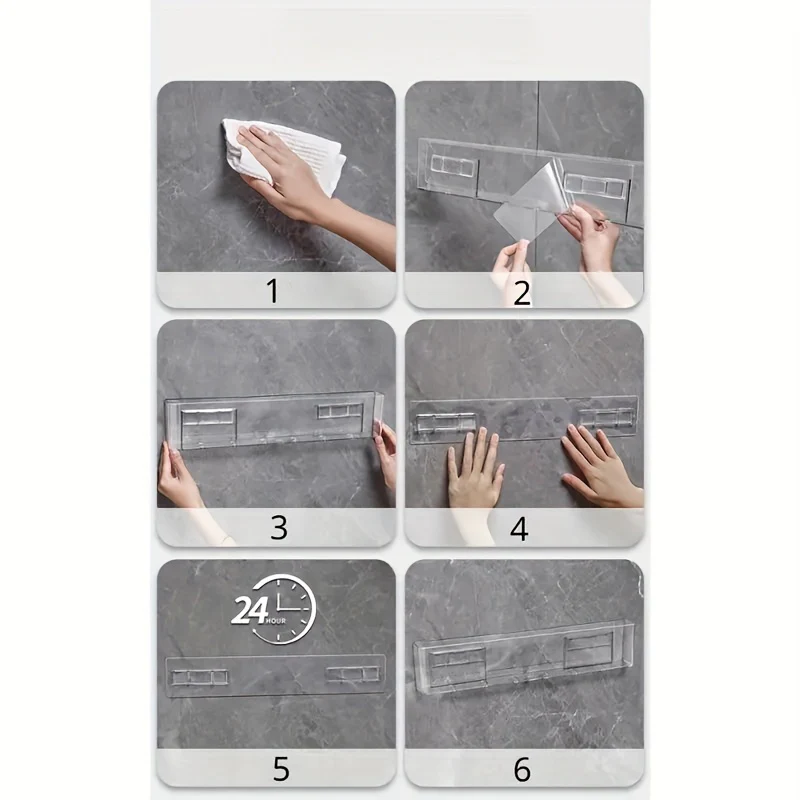 1

2

3

4

24 HOUR

5

6