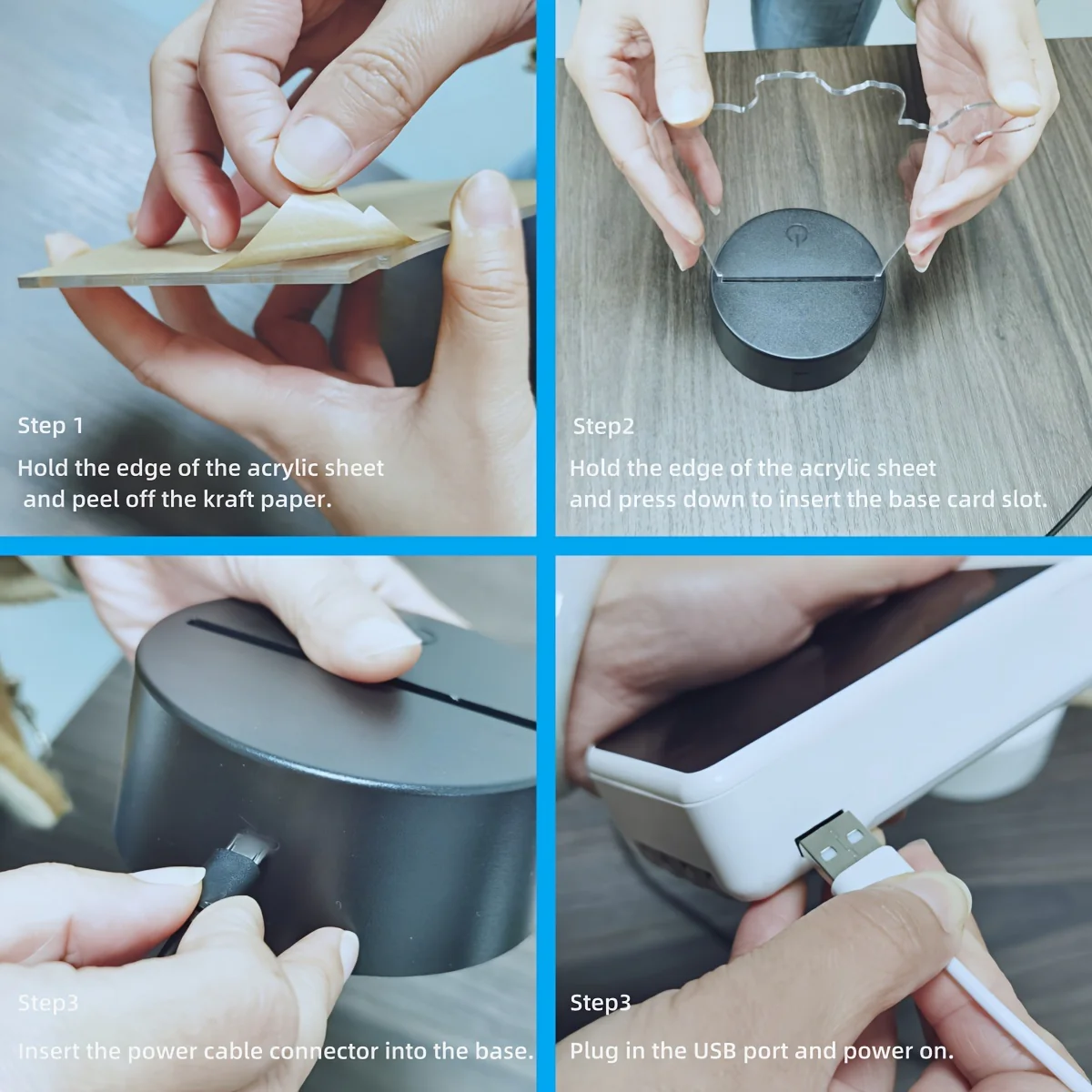 Step 1
Hold the edge of the acrylic sheet and peel off the kraft paper.

Step2
Hold the edge of the acrylic sheet and press down to insert the base card slot.

Step3
Insert the power cable connector into the base.

Step3
Plug in the USB port and power on.